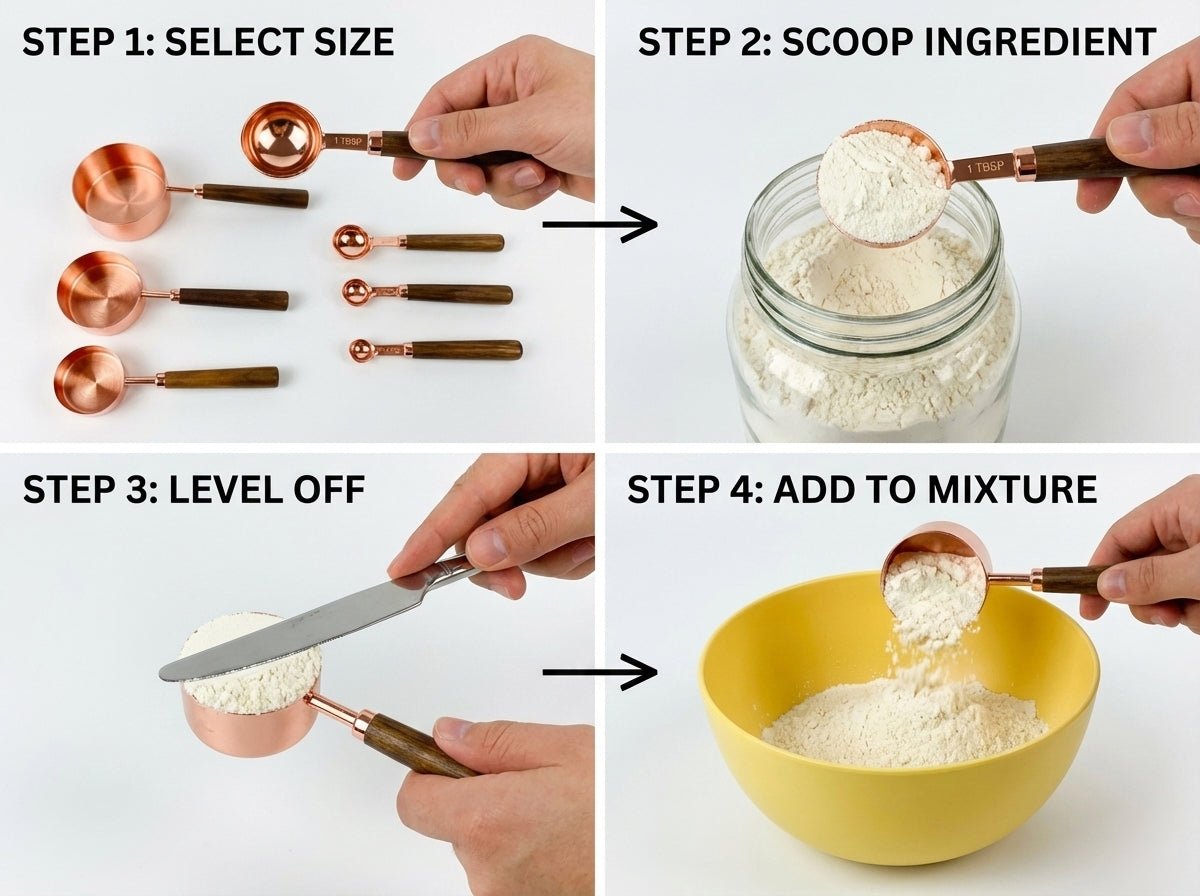 STEP 1: SELECT SIZE

1 TBSP

STEP 2: SCOOP INGREDIENT

1 TBSP

STEP 3: LEVEL OFF

STEP 4: ADD TO MIXTURE