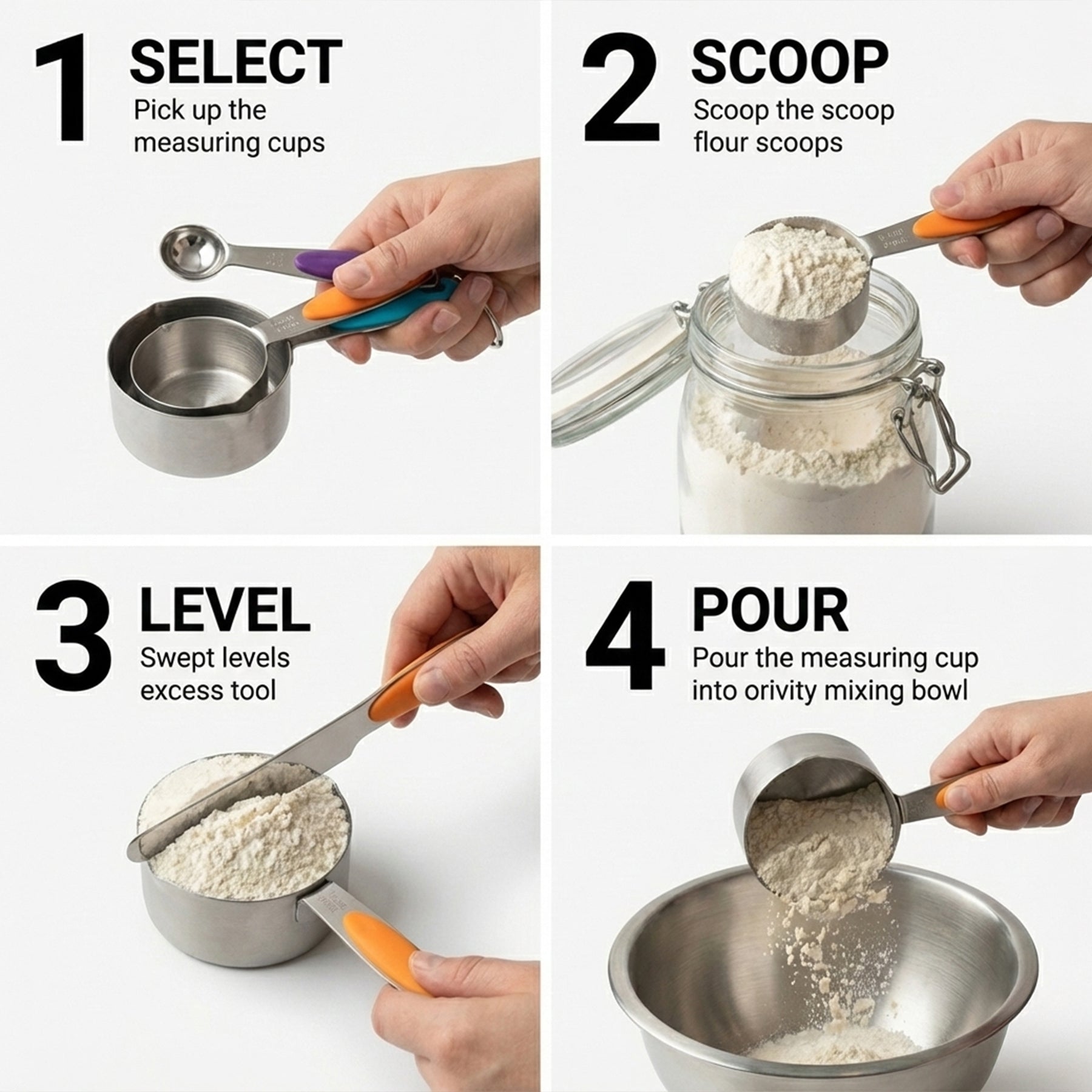 1 SELECT
Pick up the measuring cups

2 SCOOP
Scoop the scoop flour scoops

3 LEVEL
Swept levels excess tool

4 POUR
Pour the measuring cup into orivity mixing bowl